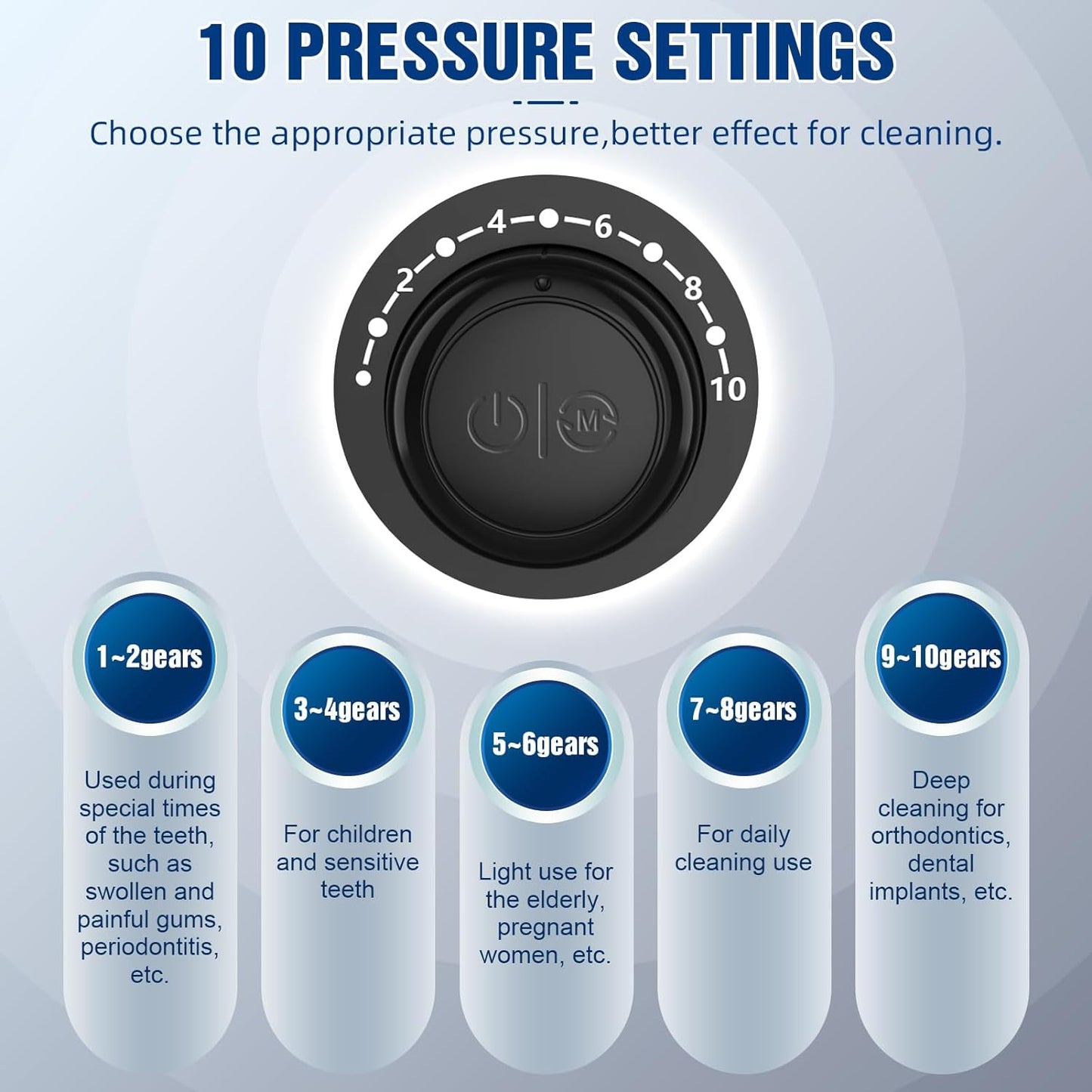 10 PRESSURE SETTINGS

Choose the appropriate pressure,better effect for cleaning.

2
4
6
8
10

M

1~2gears

Used during special times of the teeth, such as swollen and painful gums, periodontitis, etc.

3~4gears

For children and sensitive teeth

5~6gears

Light use for the elderly, pregnant women, etc.

7~8gears

For daily cleaning use

9~10gears

Deep cleaning for orthodontics, dental implants, etc.